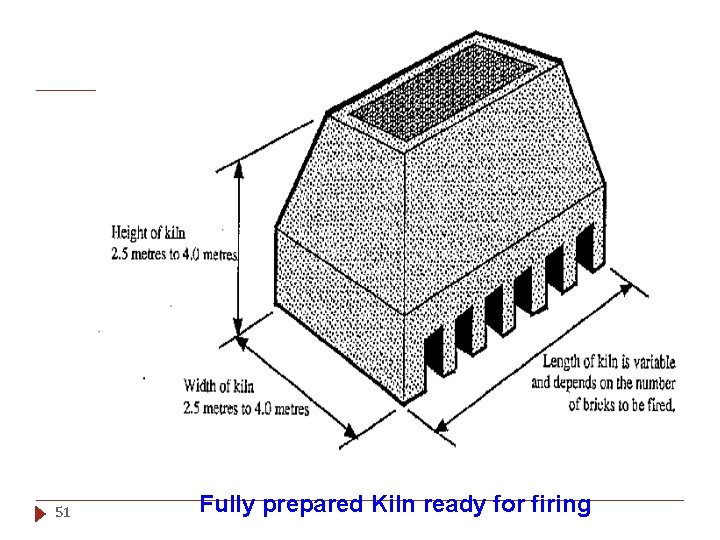 Height of kiln
2.5 metres to 4.0 metres

Width of kiln
2.5 metres to 4.0 metres

Length of kiln is variable and depends on the number of bricks to be fired.

51

Fully prepared Kiln ready for firing