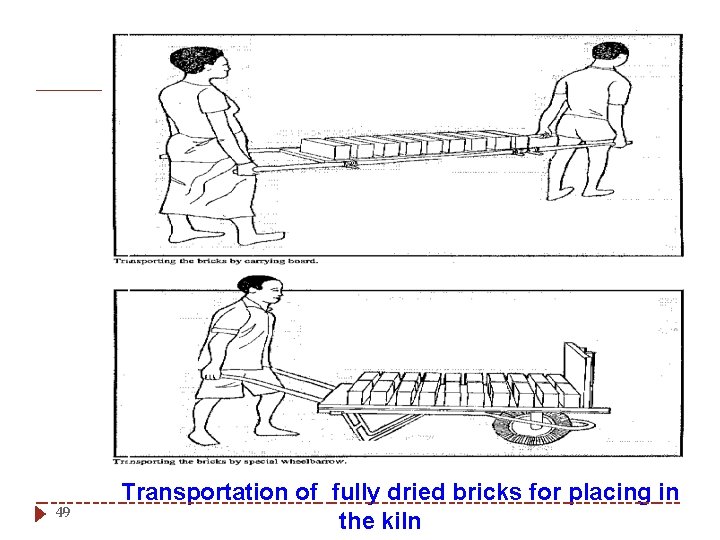 Transporting the bricks by carrying board.

Transporting the bricks by special wheelbarrow.

Transportation of fully dried bricks for placing in the kiln

49