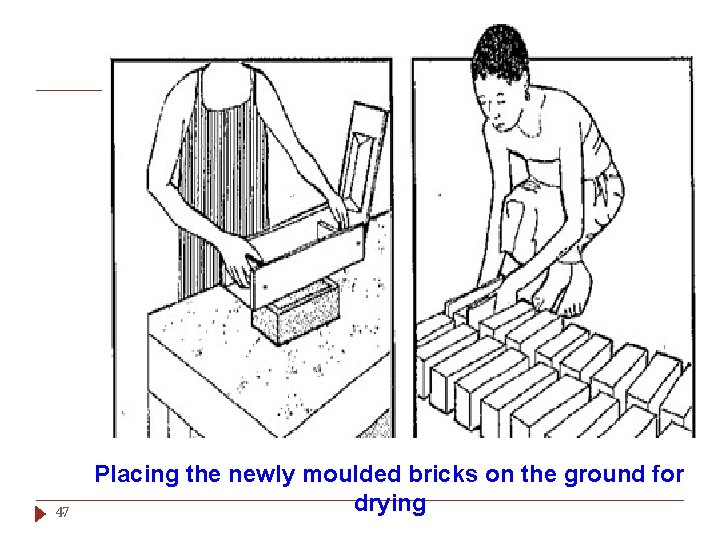 Placing the newly moulded bricks on the ground for drying

47