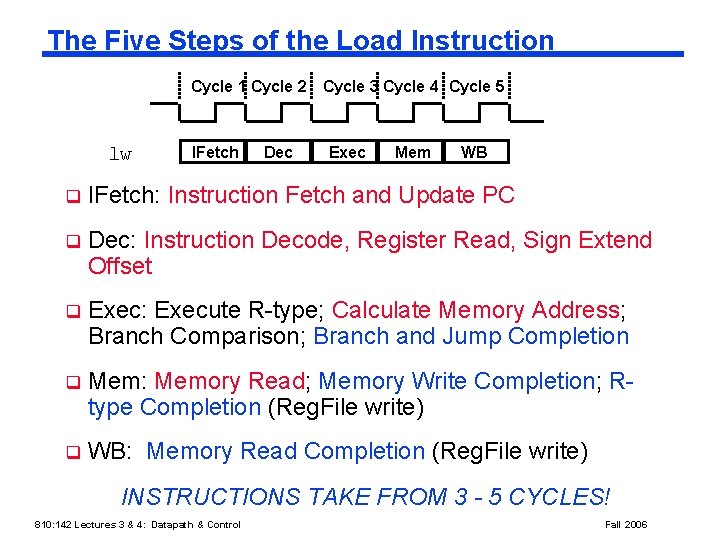 The Five Steps of the Load Instruction

Cycle 1 Cycle 2 Cycle 3 Cycle 4 Cycle 5

lw IFetch Dec Exec Mem WB

❑ IFetch: Instruction Fetch and Update PC

❑ Dec: Instruction Decode, Register Read, Sign Extend Offset

❑ Exec: Execute R-type; Calculate Memory Address; Branch Comparison; Branch and Jump Completion

❑ Mem: Memory Read; Memory Write Completion; R-type Completion (RegFile write)

❑ WB: Memory Read Completion (RegFile write)

INSTRUCTIONS TAKE FROM 3 - 5 CYCLES!

810:142 Lectures 3 & 4: Datapath & Control

Fall 2006