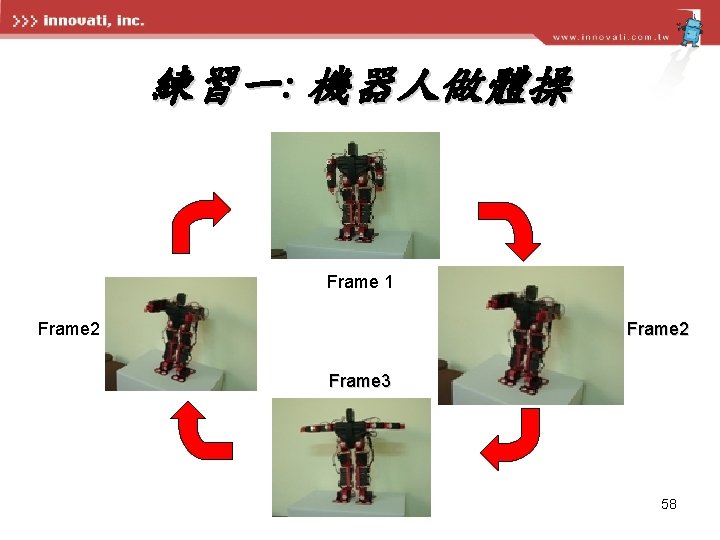 >>> innovati, inc.

www.innovati.com.tw

練習一: 機器人做體操

Frame 1

Frame2

Frame2

Frame3

58